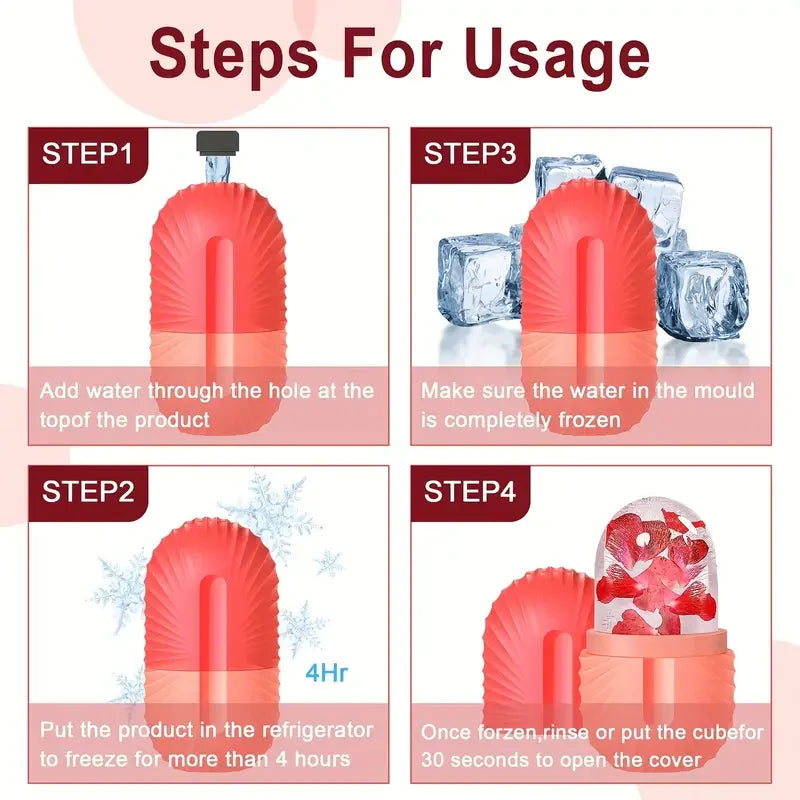 Steps For Usage

STEP1

Add water through the hole at the topof the product

STEP3

Make sure the water in the mould is completely frozen

STEP2

4Hr

Put the product in the refrigerator to freeze for more than 4 hours

STEP4

Once forzen,rinse or put the cubefor 30 seconds to open the cover